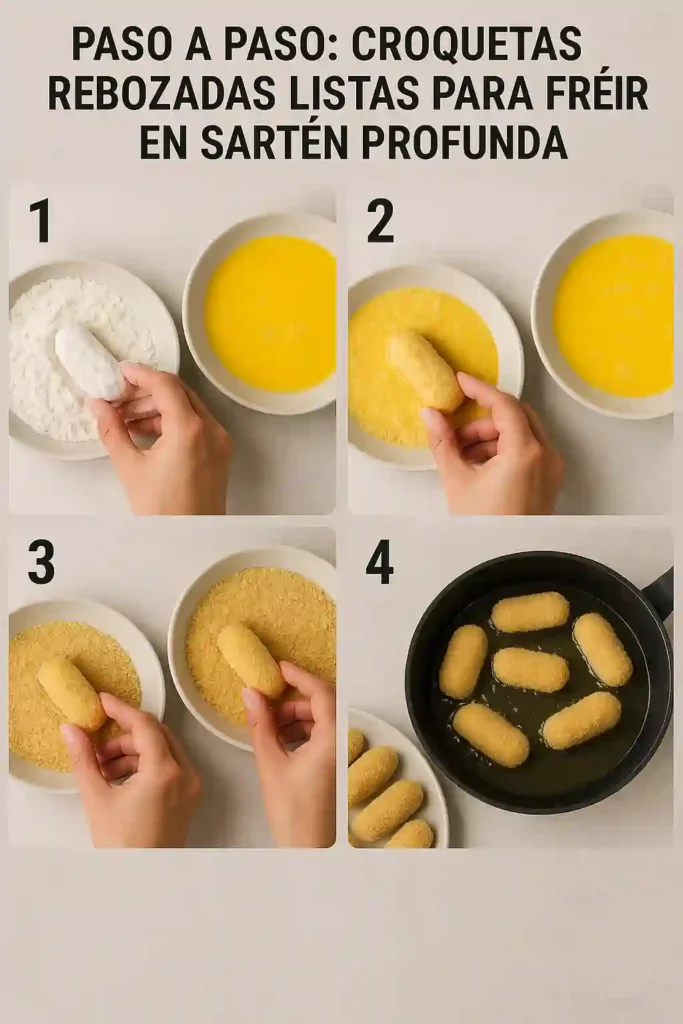 PASO A PASO: CROQUETAS REBOZADAS LISTAS PARA FRÉIR EN SARTÉN PROFUNDA

1

2

3

4